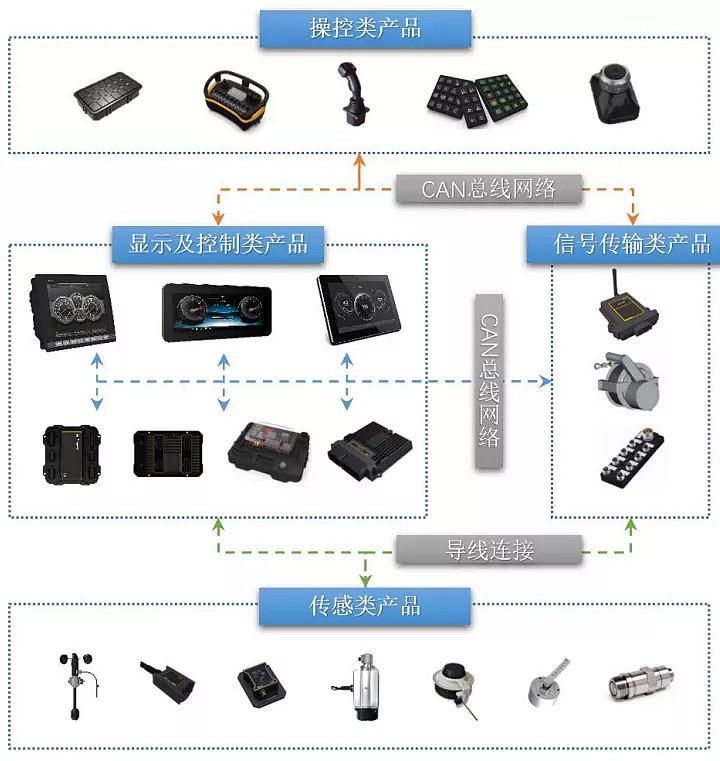 操控类产品

CAN总线网络

显示及控制类产品

信号传输类产品

CAN总线网络

导线连接

传感类产品